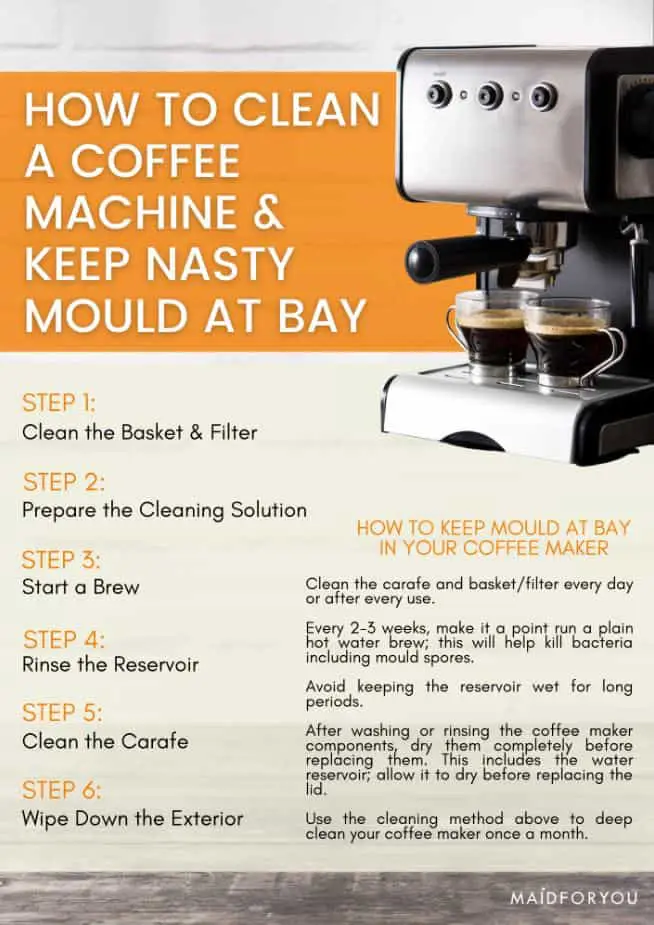 HOW TO CLEAN A COFFEE MACHINE & KEEP NASTY MOULD AT BAY

STEP 1:
Clean the Basket & Filter

STEP 2:
Prepare the Cleaning Solution

STEP 3:
Start a Brew

STEP 4:
Rinse the Reservoir

STEP 5:
Clean the Carafe

STEP 6:
Wipe Down the Exterior

HOW TO KEEP MOULD AT BAY IN YOUR COFFEE MAKER

Clean the carafe and basket/filter every day or after every use.

Every 2-3 weeks, make it a point run a plain hot water brew; this will help kill bacteria including mould spores.

Avoid keeping the reservoir wet for long periods.

After washing or rinsing the coffee maker components, dry them completely before replacing them. This includes the water reservoir; allow it to dry before replacing the lid.

Use the cleaning method above to deep clean your coffee maker once a month.

MAIDFORYOU